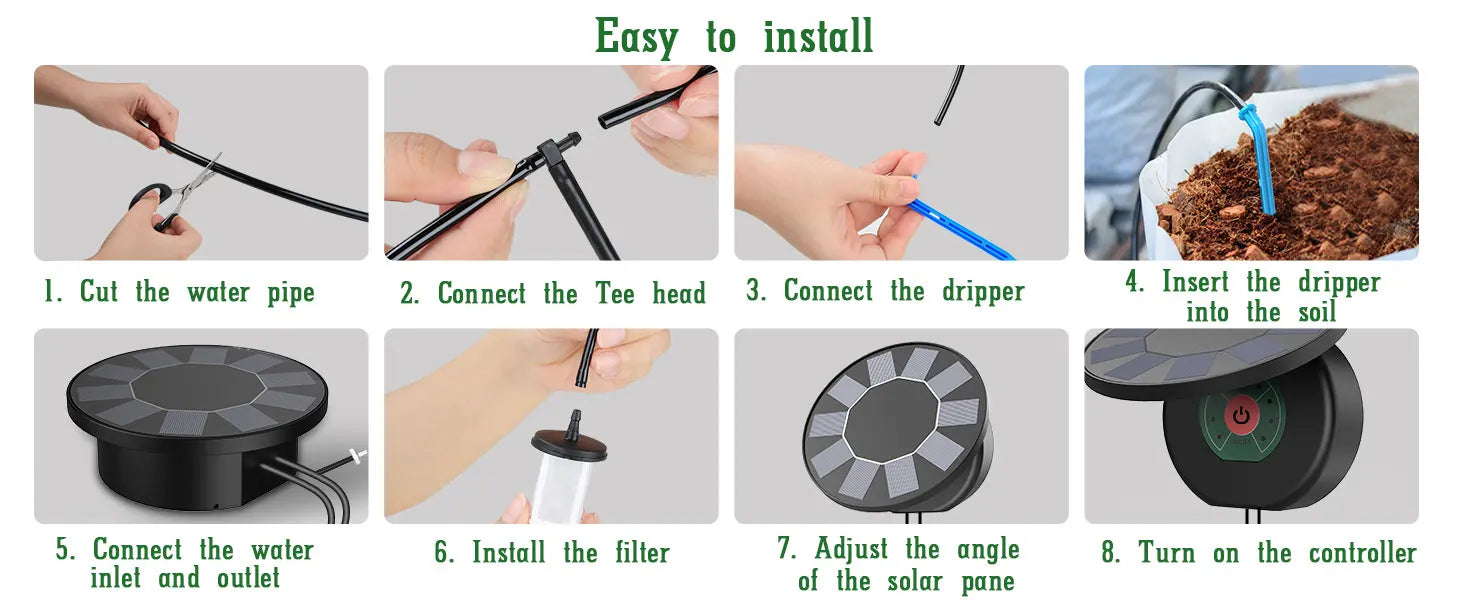 Easy to install

1. Cut the water pipe

2. Connect the Tee head

3. Connect the dripper

4. Insert the dripper into the soil

5. Connect the water inlet and outlet

6. Install the filter

7. Adjust the angle of the solar pane

8. Turn on the controller