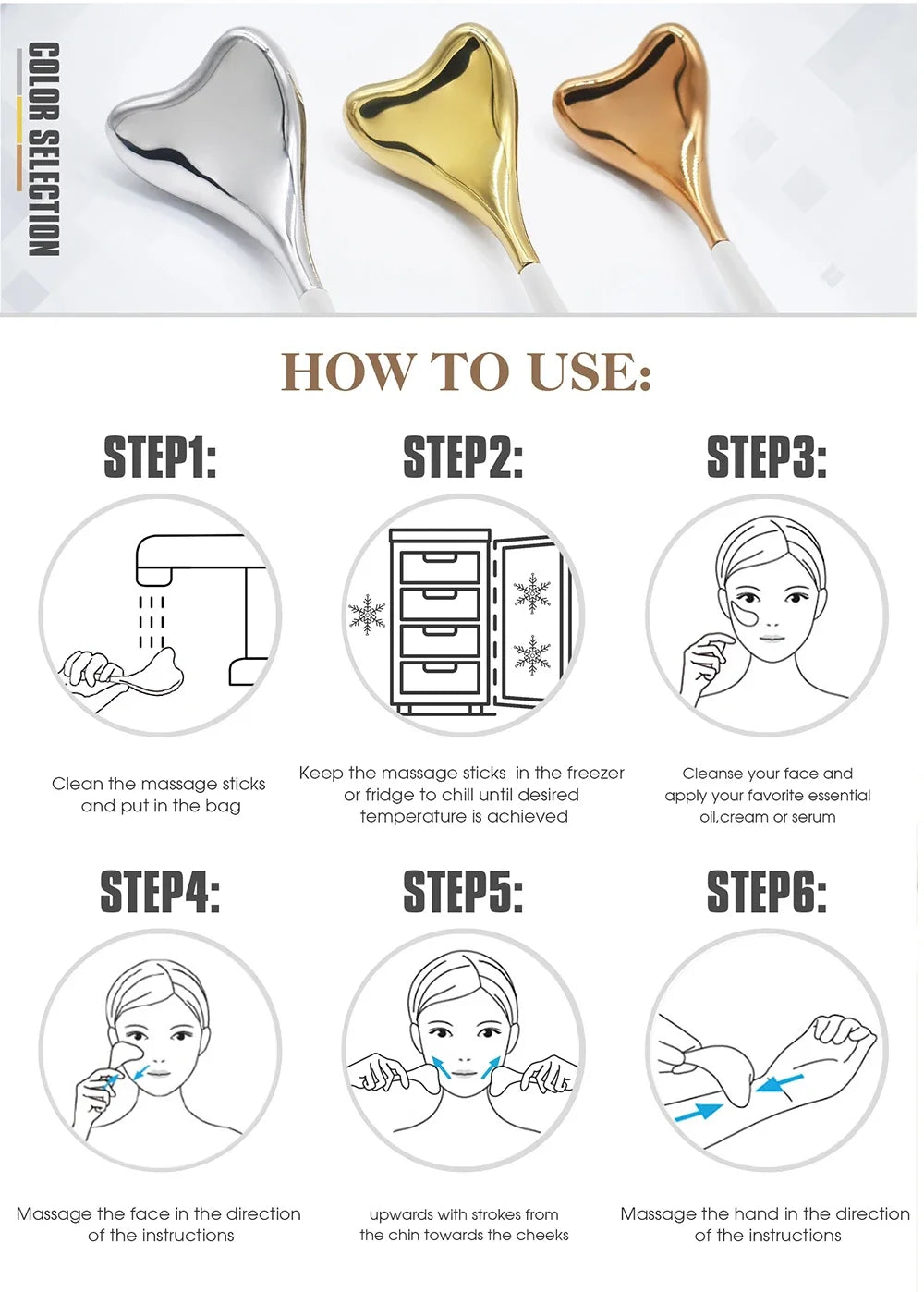 COLOR SELECTION

HOW TO USE:

STEP1:

Clean the massage sticks and put in the bag

STEP2:

Keep the massage sticks in the freezer or fridge to chill until desired temperature is achieved

STEP3:

Cleanse your face and apply your favorite essential oil,cream or serum

STEP4:

Massage the face in the direction of the instructions

STEP5:

upwards with strokes from the chin towards the cheeks

STEP6:

Massage the hand in the direction of the instructions